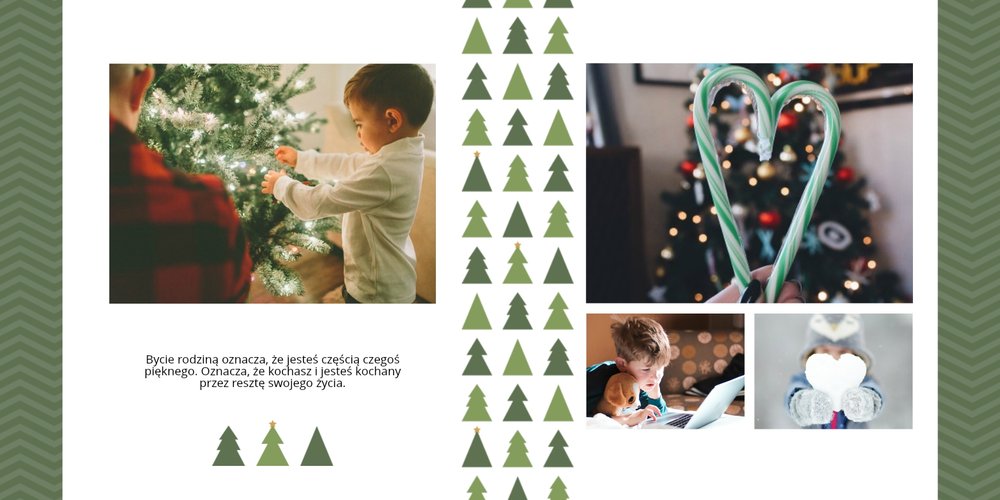 Bycie rodziną oznacza, że jesteś częścią czegoś pięknego. Oznacza, że kochasz i jesteś kochany przez resztę swojego życia.